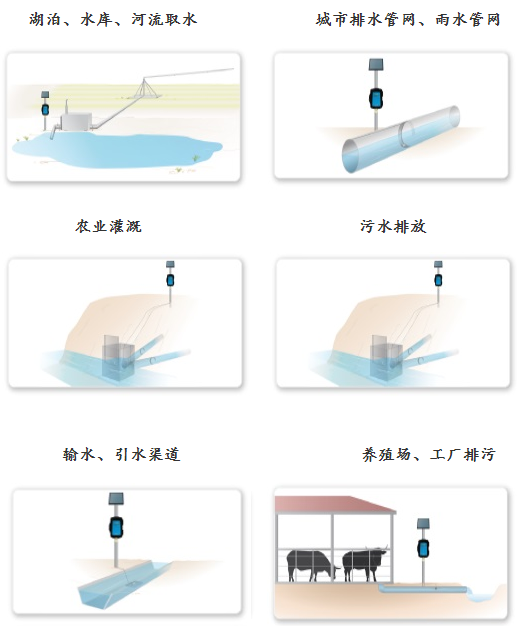 湖泊、水库、河流取水

城市排水管网、雨水管网

农业灌溉

污水排放

输水、引水渠道

养殖场、工厂排污