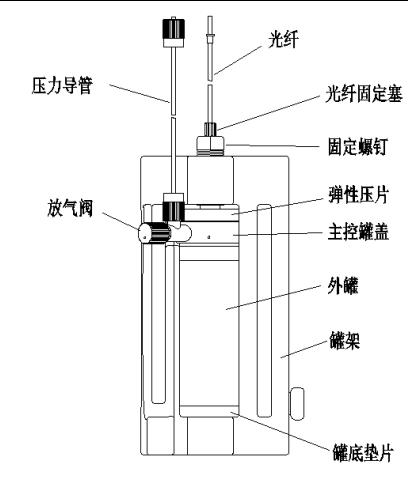 光纤

压力导管

光纤固定塞

固定螺钉

弹性压片

放气阀

主控罐盖

外罐

罐架

罐底垫片